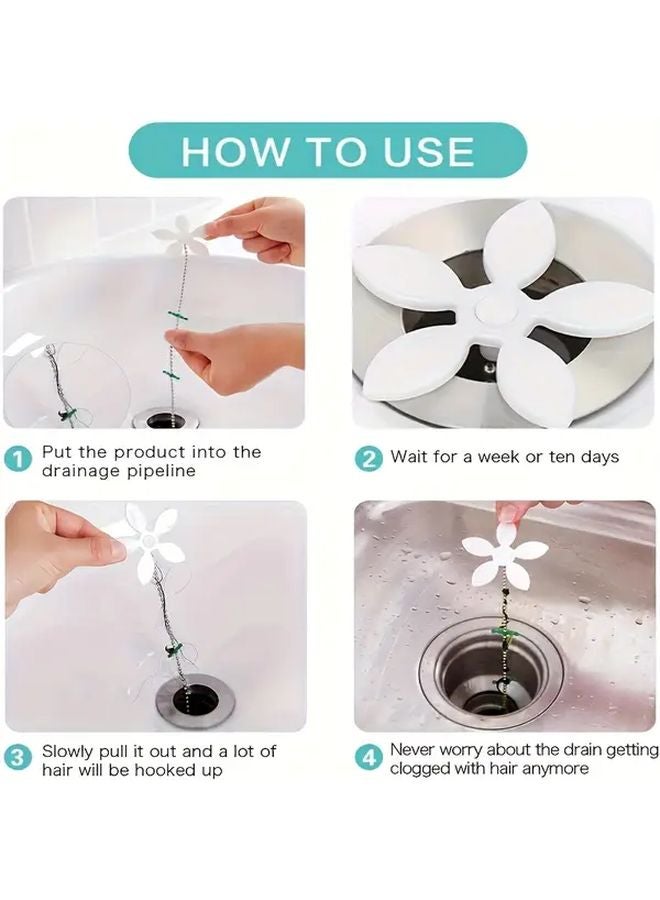 HOW TO USE

1 Put the product into the drainage pipeline

2 Wait for a week or ten days

3 Slowly pull it out and a lot of hair will be hooked up

4 Never worry about the drain getting clogged with hair anymore